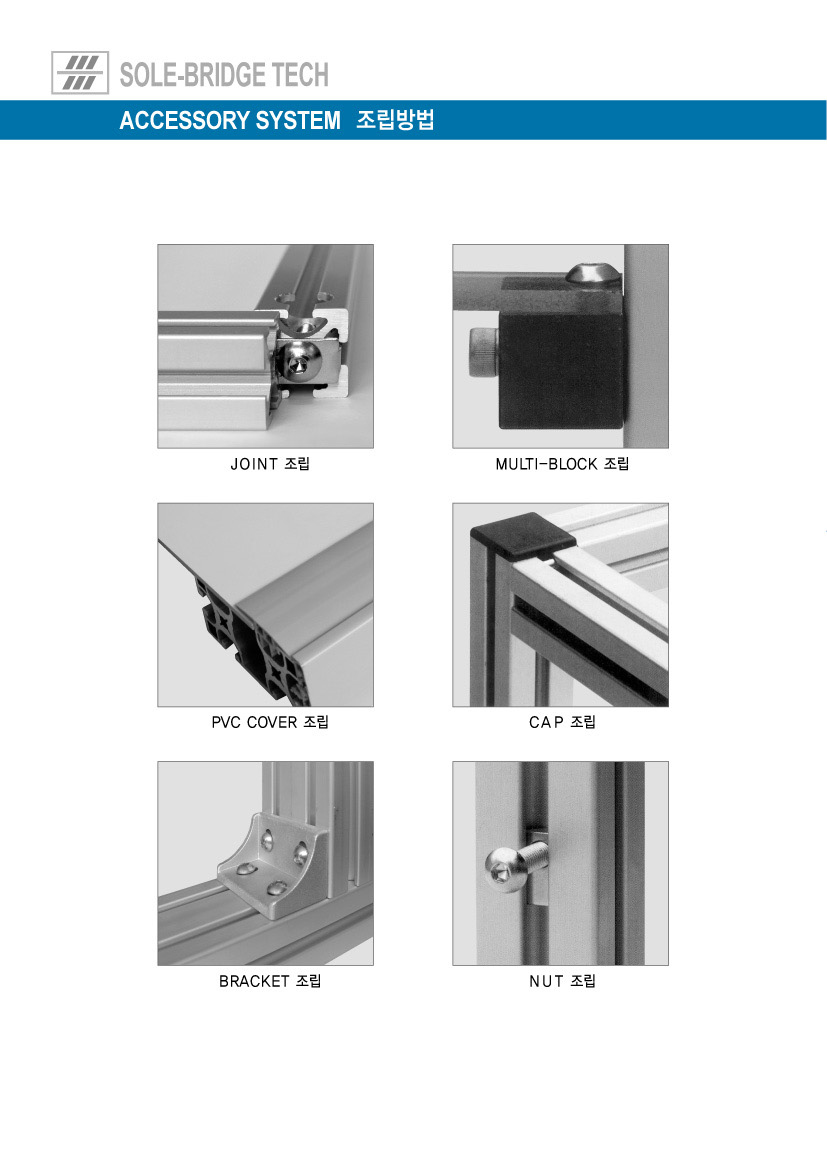 SOLE-BRIDGE TECH

ACCESSORY SYSTEM 조립방법

JOINT 조립

MULTI-BLOCK 조립

PVC COVER 조립

CAP 조립

BRACKET 조립

NUT 조립